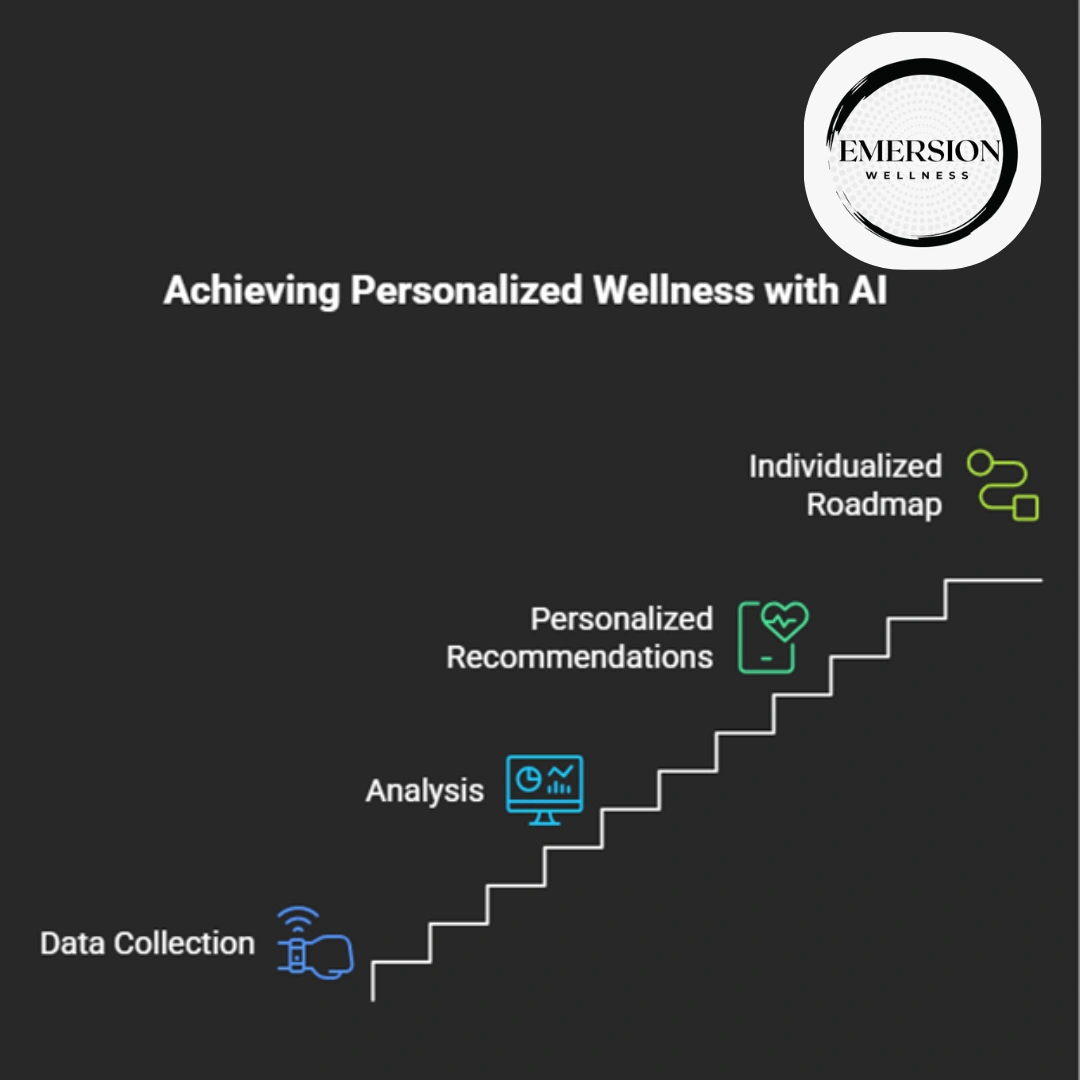 EMERSION
WELLNESS

Achieving Personalized Wellness with AI

Individualized Roadmap

Personalized Recommendations

Analysis

Data Collection