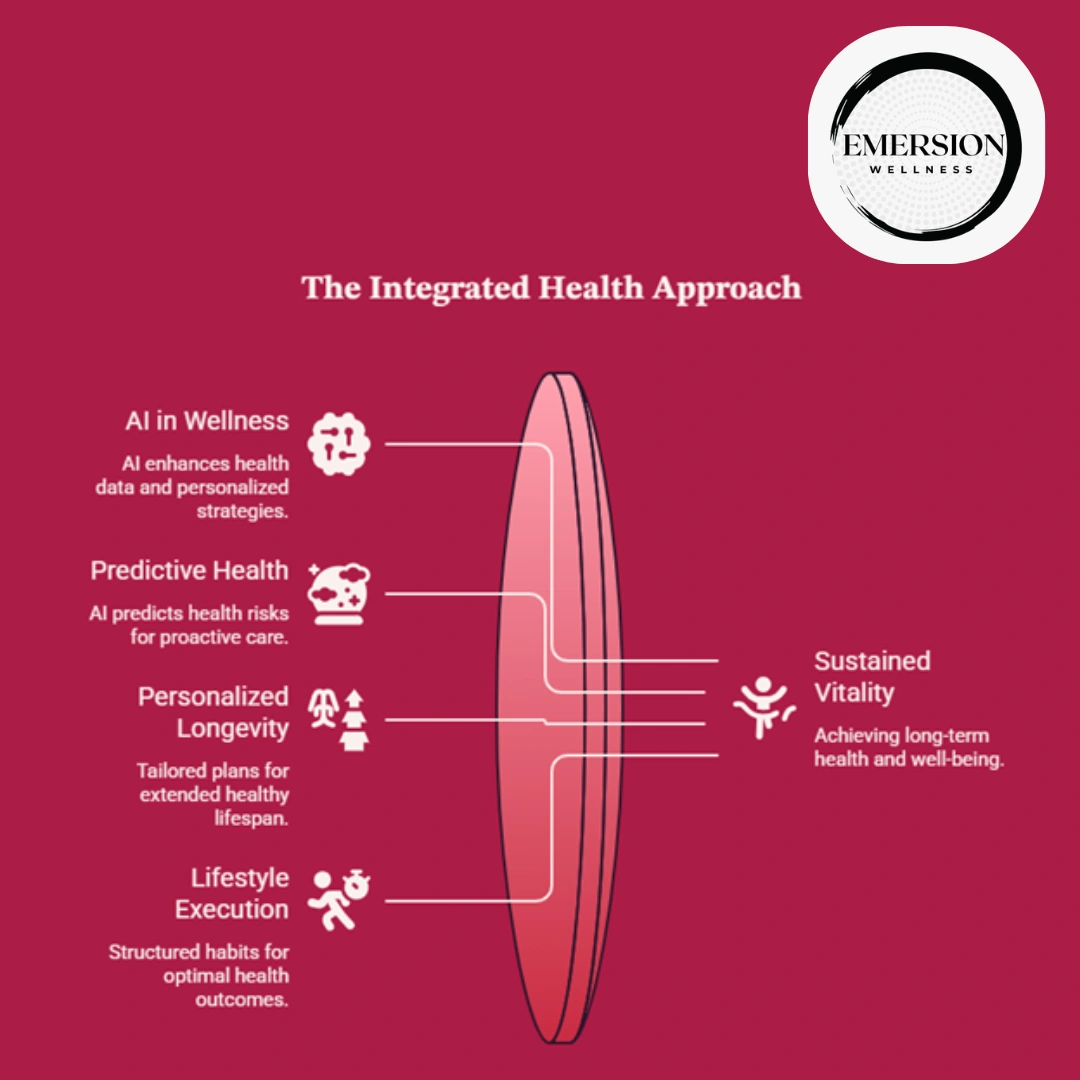 EMERSION
WELLNESS

The Integrated Health Approach

AI in Wellness

AI enhances health data and personalized strategies.

Predictive Health

AI predicts health risks for proactive care.

Personalized Longevity

Tailored plans for extended healthy lifespan.

Lifestyle Execution

Structured habits for optimal health outcomes.

Sustained Vitality

Achieving long-term health and well-being.